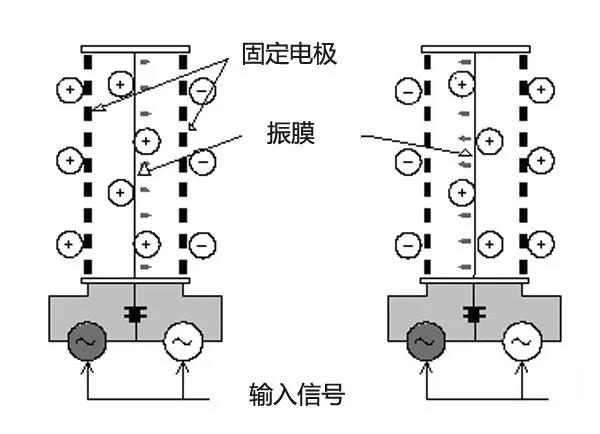 固定电极

振膜

输入信号